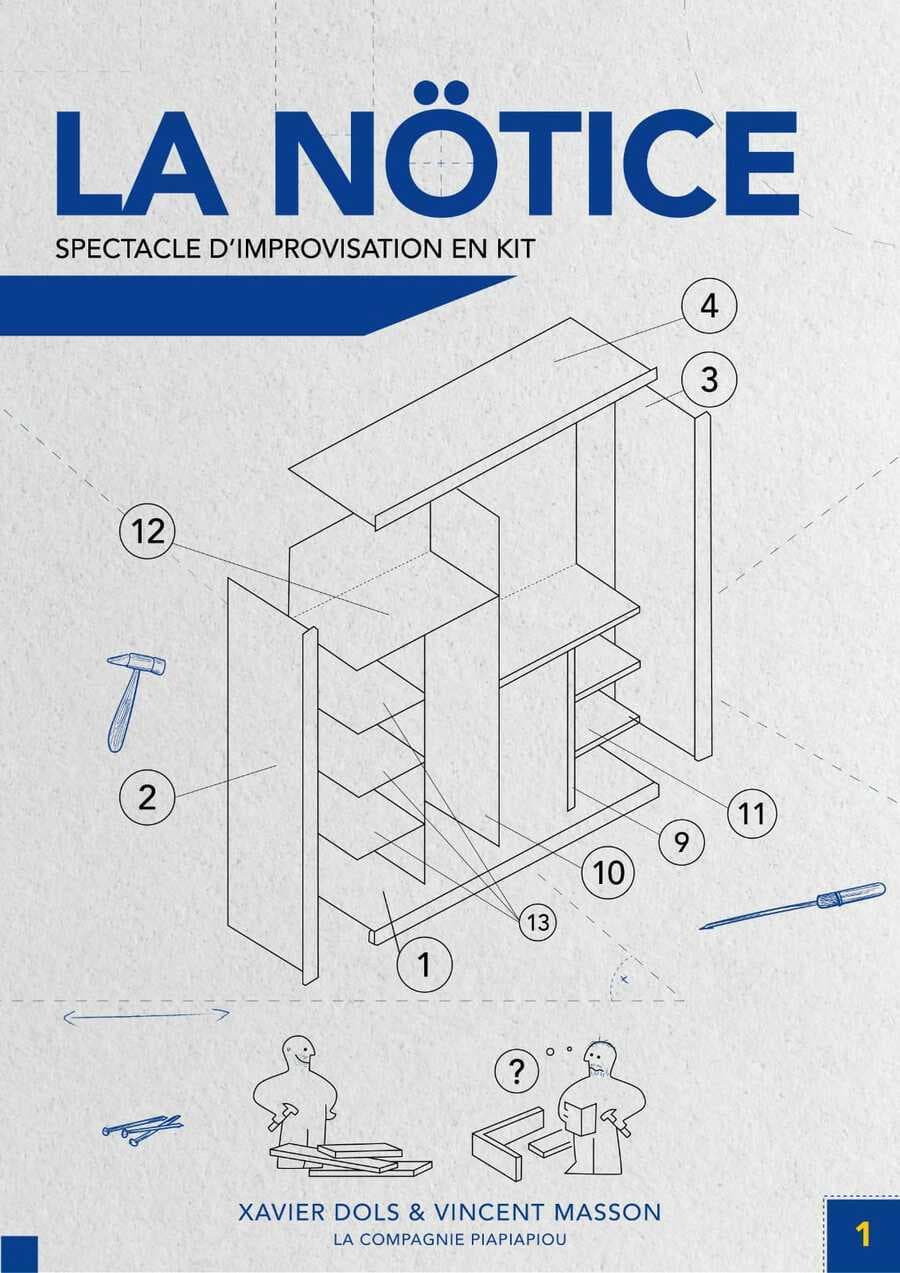 LA NÖTICE

SPECTACLE D'IMPROVISATION EN KIT

4

3

12

2

11

9

10

13

1

?

XAVIER DOLS & VINCENT MASSON

LA COMPAGNIE PIAPIAPIOU

1